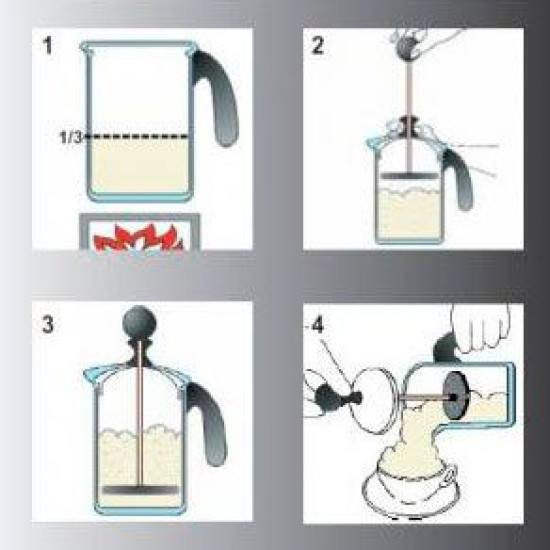 1
1/3
2
3
4